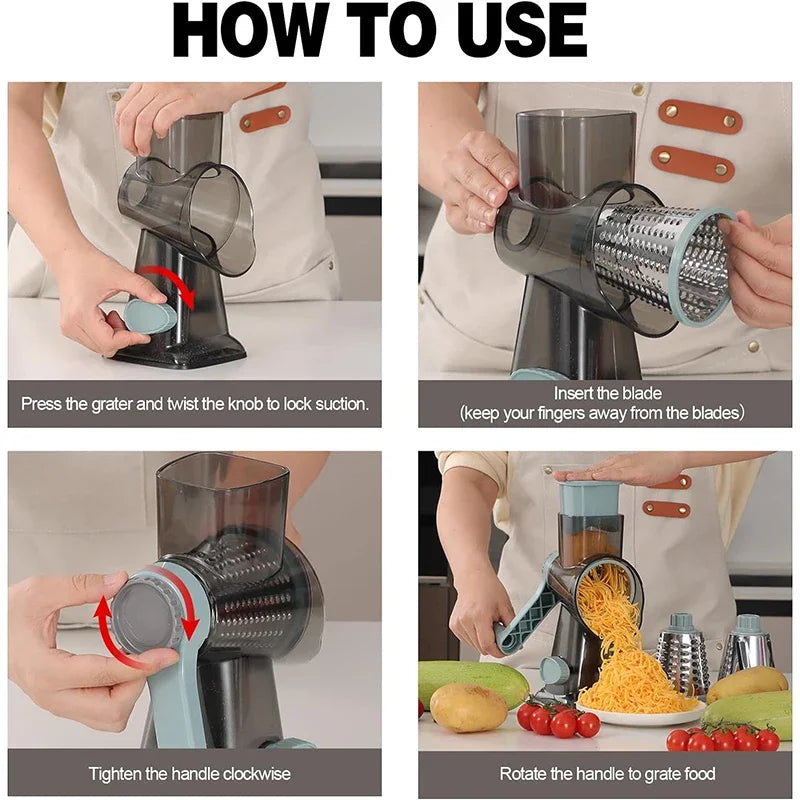 HOW TO USE

Press the grater and twist the knob to lock suction.

Insert the blade
(keep your fingers away from the blades)

Tighten the handle clockwise

Rotate the handle to grate food