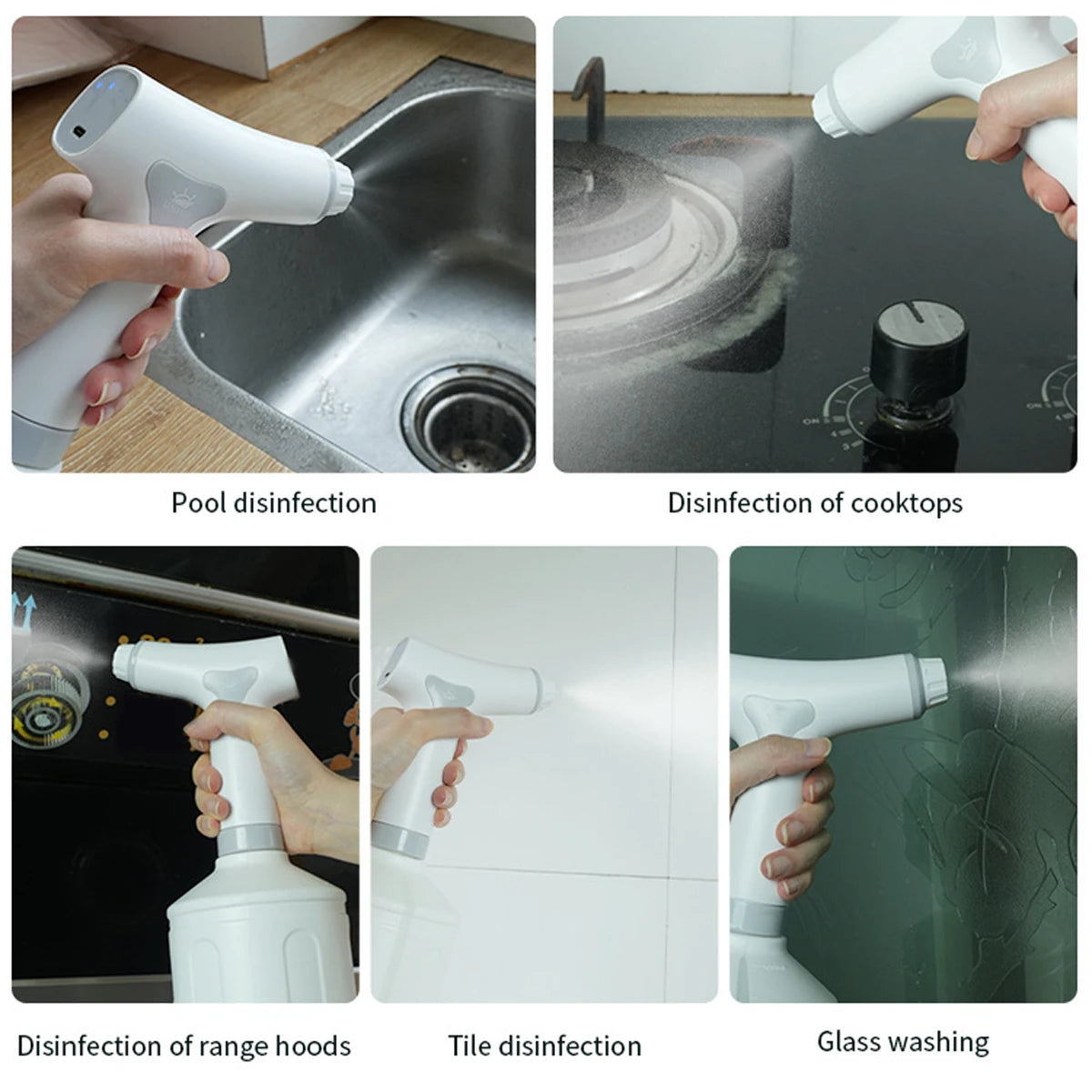 Pool disinfection

Disinfection of cooktops

Disinfection of range hoods

Tile disinfection

Glass washing