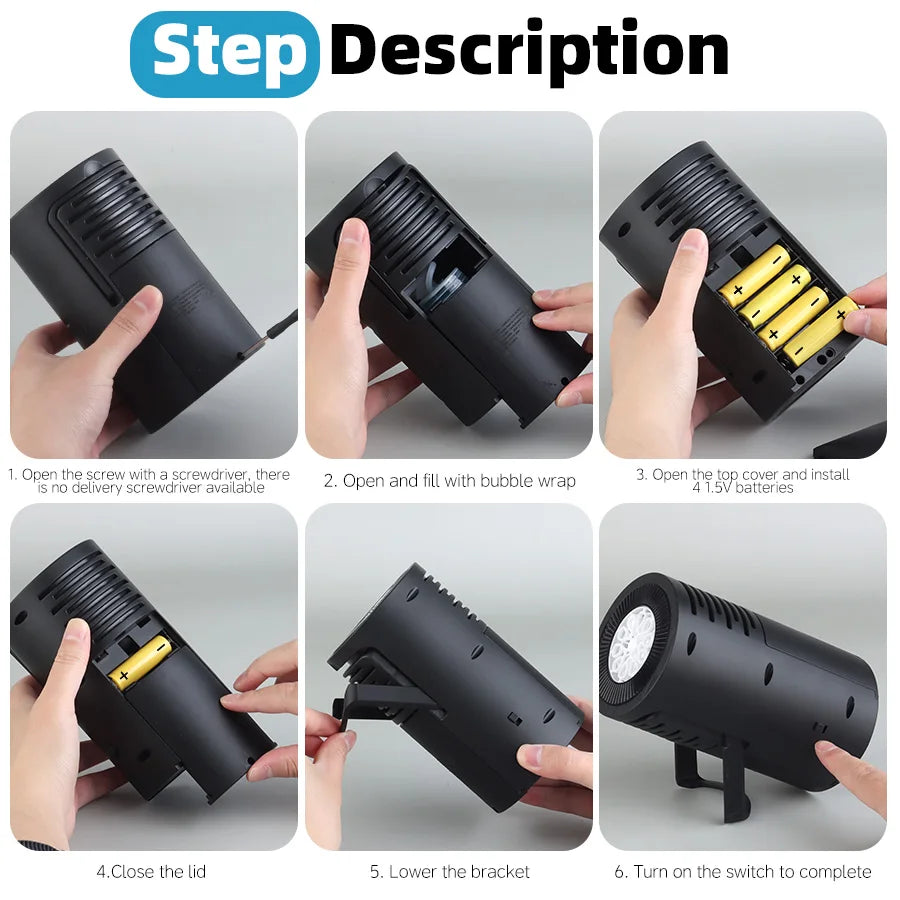 Step Description

1. Open the screw with a screwdriver, there is no delivery screwdriver available

2. Open and fill with bubble wrap

3. Open the top cover and install 4 1.5V batteries

4.Close the lid

5. Lower the bracket

6. Turn on the switch to complete