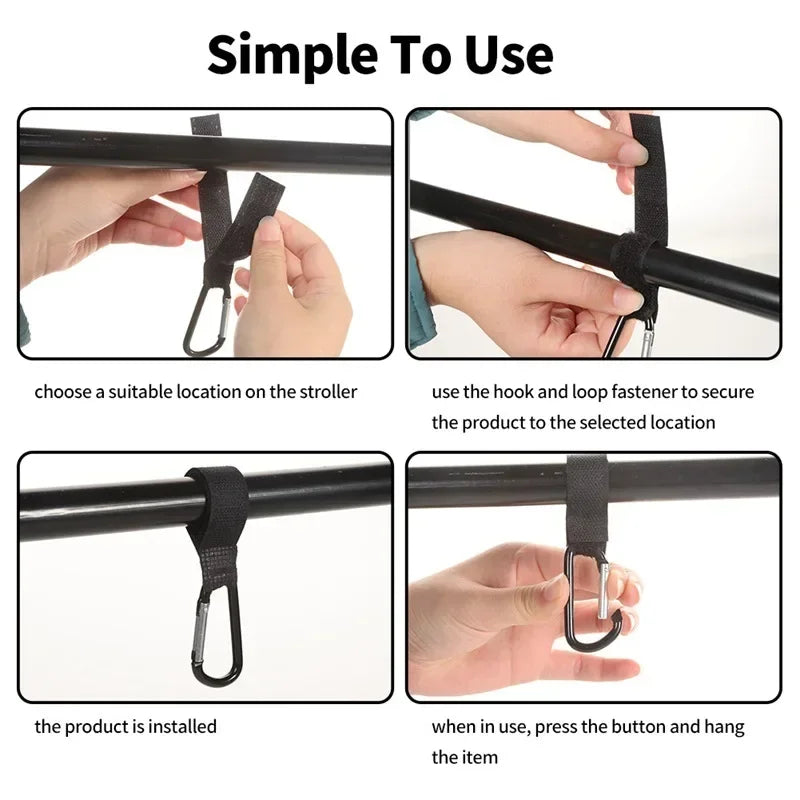 Simple To Use

choose a suitable location on the stroller

use the hook and loop fastener to secure the product to the selected location

the product is installed

when in use, press the button and hang the item